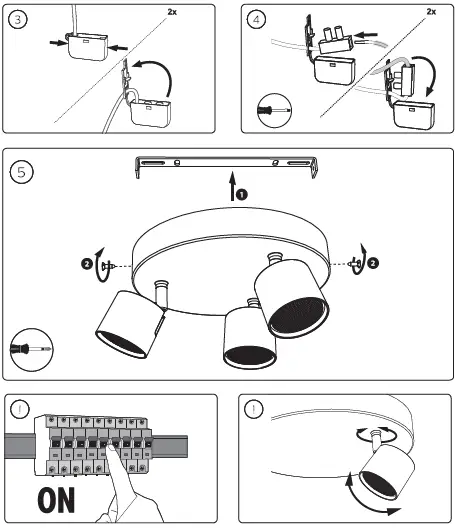 3
2x
4
2x
5
1
2
2
!
ON
!