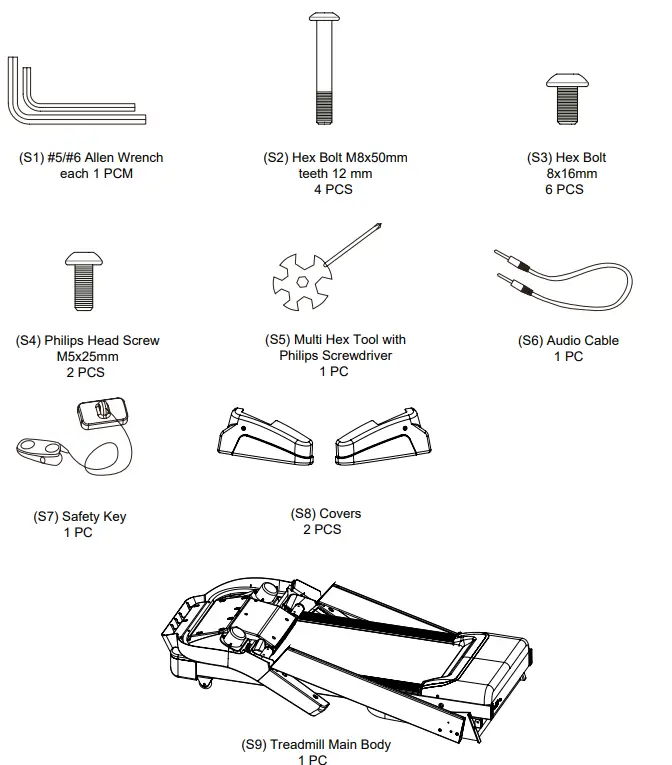 (S1) #5/#6 Allen Wrench
each 1 PCM

(S2) Hex Bolt M8x50mm
teeth 12 mm
4 PCS

(S3) Hex Bolt
8x16mm
6 PCS

(S4) Philips Head Screw
M5x25mm
2 PCS

(S5) Multi Hex Tool with
Philips Screwdriver
1 PC

(S6) Audio Cable
1 PC

(S7) Safety Key
1 PC

(S8) Covers
2 PCS

(S9) Treadmill Main Body
1 PC