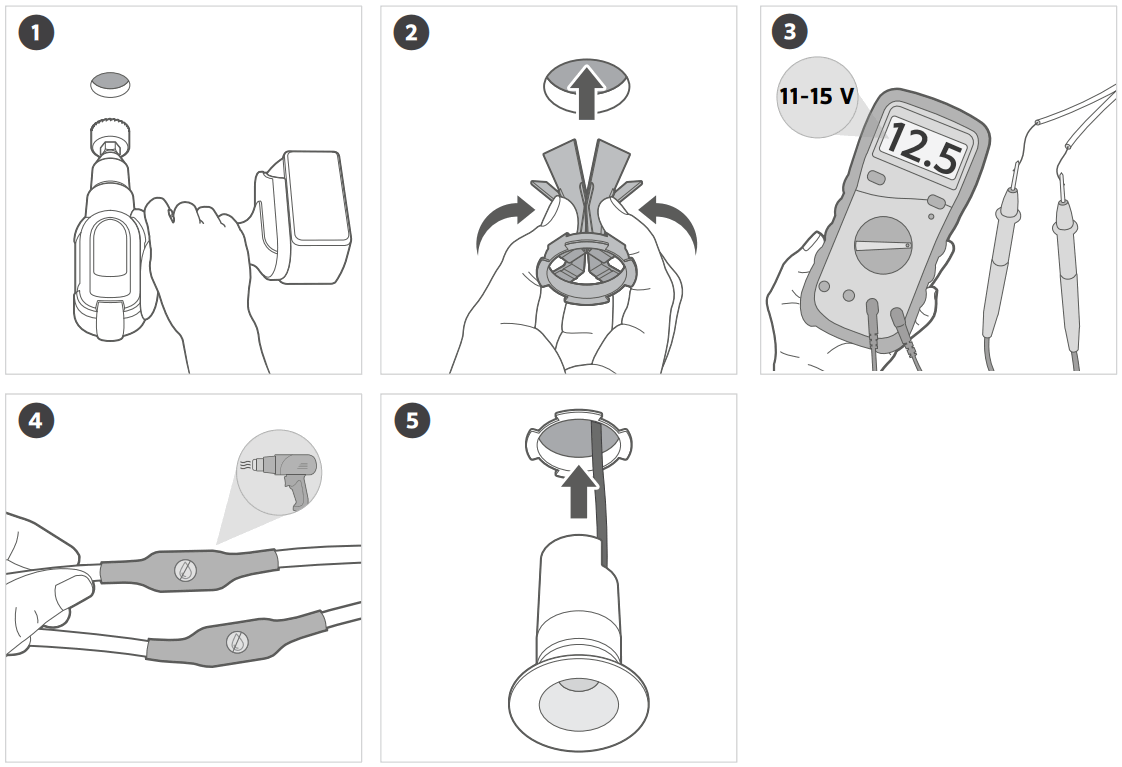 1

2

3

11-15 V

12.5

4

5