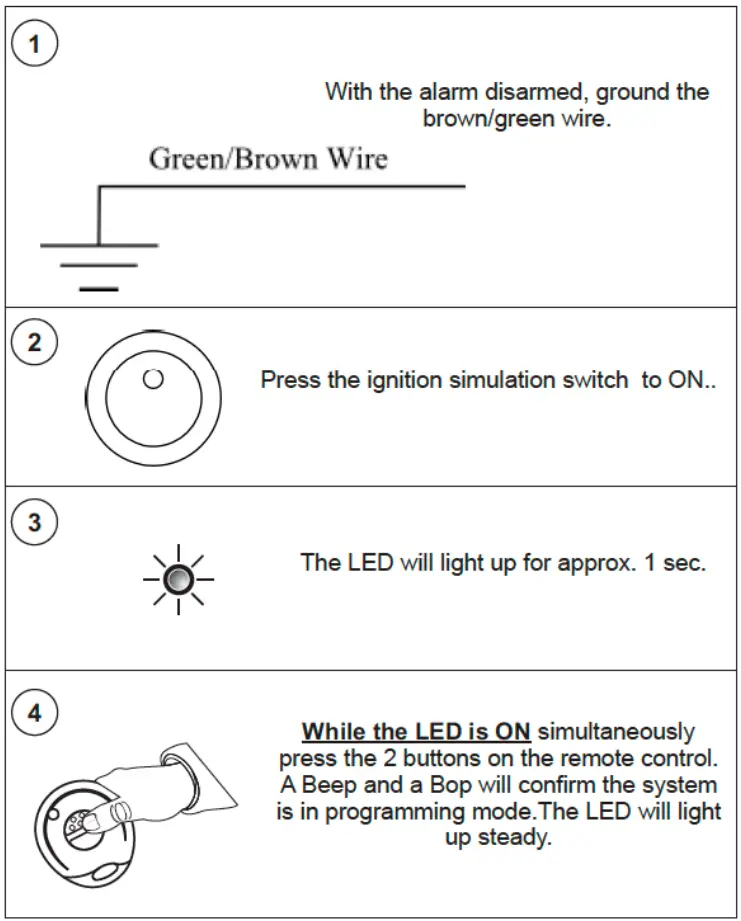 1

With the alarm disarmed, ground the brown/green wire.

Green/Brown Wire

2

Press the ignition simulation switch  to ON..

3

The LED will light up for approx. 1 sec.

4

While the LED is ON simultaneously press the 2 buttons on the remote control. A Beep and a Bop will confirm the system is in programming mode.The LED will light up steady.