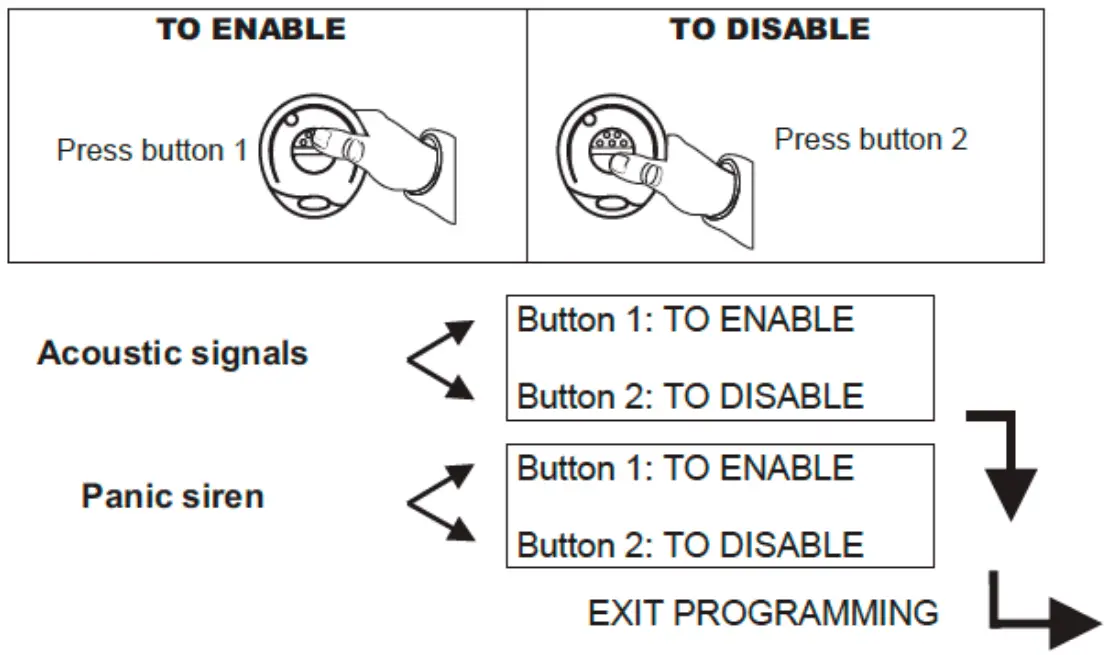 | TO ENABLE | TO DISABLE |
|---|---|
| Press button 1 | Press button 2 |

Acoustic signals

Button 1: TO ENABLE

Button 2: TO DISABLE

Panic siren

Button 1: TO ENABLE

Button 2: TO DISABLE

EXIT PROGRAMMING