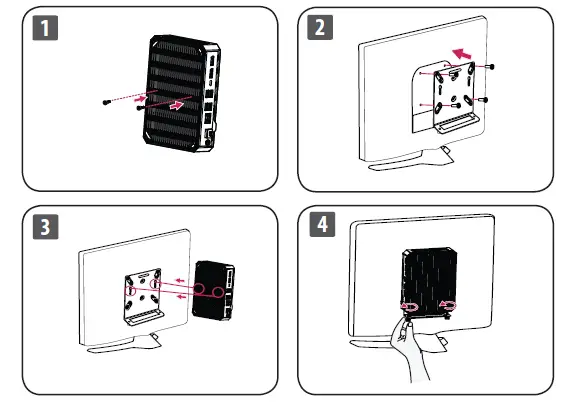 1

2

3

4