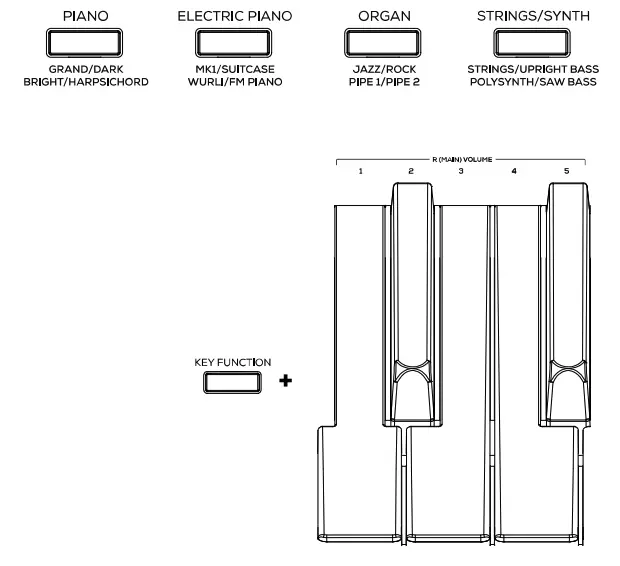 PIANO
GRAND/DARK
BRIGHT/HARPSICHORD

ELECTRIC PIANO
MK1/SUITCASE
WURLI/FM PIANO

ORGAN
JAZZ/ROCK
PIPE 1/PIPE 2

STRINGS/SYNTH
STRINGS/UPRIGHT BASS
POLYSYNTH/SAW BASS

R (MAIN) VOLUME
1 2 3 4 5

KEY FUNCTION
+