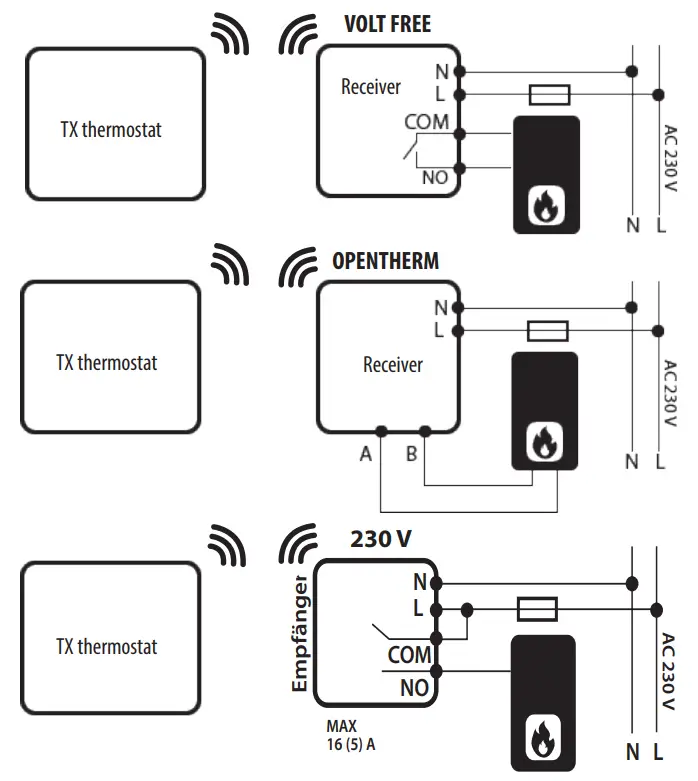 VOLT FREE

TX thermostat

Receiver

N
L
COM
NO

AC 230 V

N L

OPENTHERM

TX thermostat

Receiver

N
L

A B

AC 230 V

N L

230 V

TX thermostat

Empfänger

N
L
COM
NO

MAX
16 (5) A

AC 230 V

N L