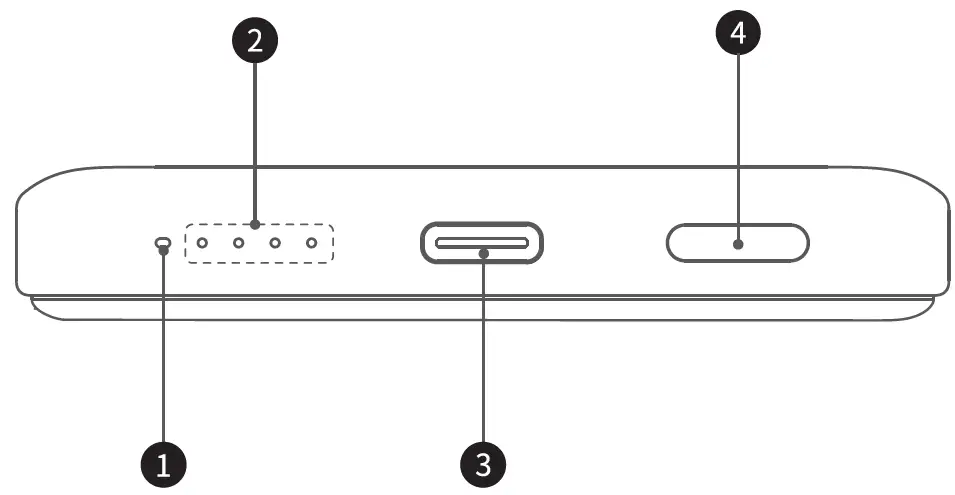 2
4
1
3