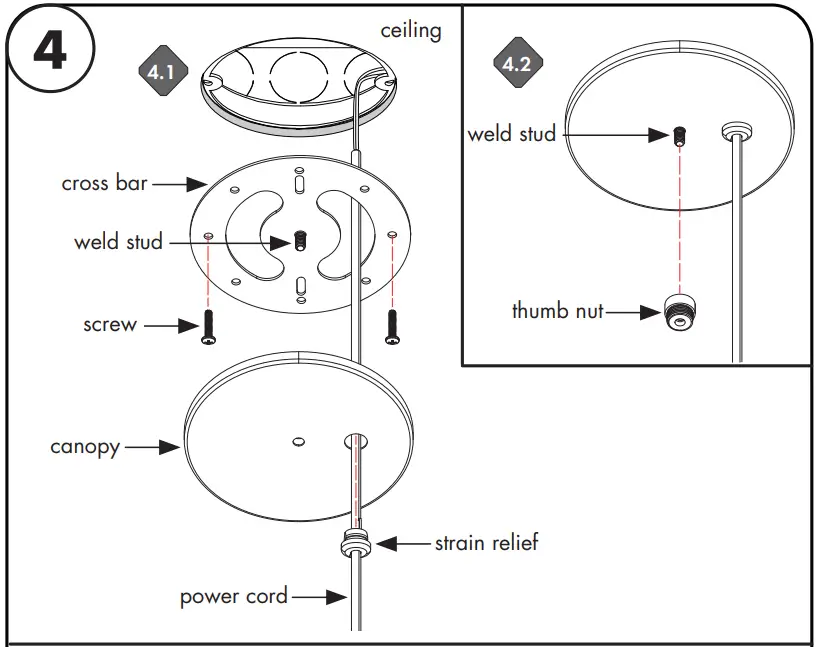 4

4.1

ceiling

cross bar

weld stud

screw

canopy

strain relief

power cord

4.2

weld stud

thumb nut