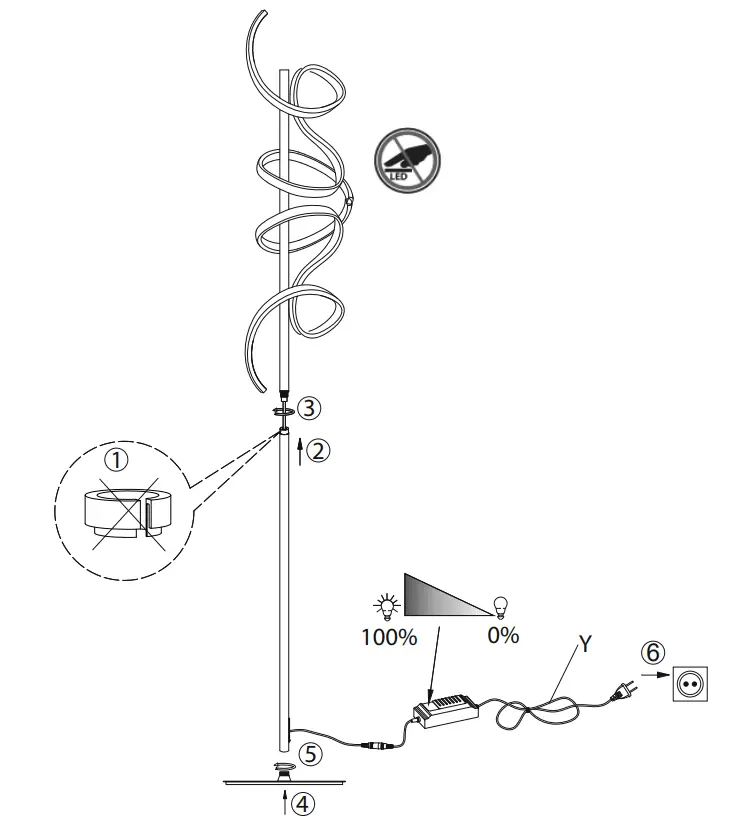 LED

③

②

①

100%

0%

Y

⑥

⑤

④