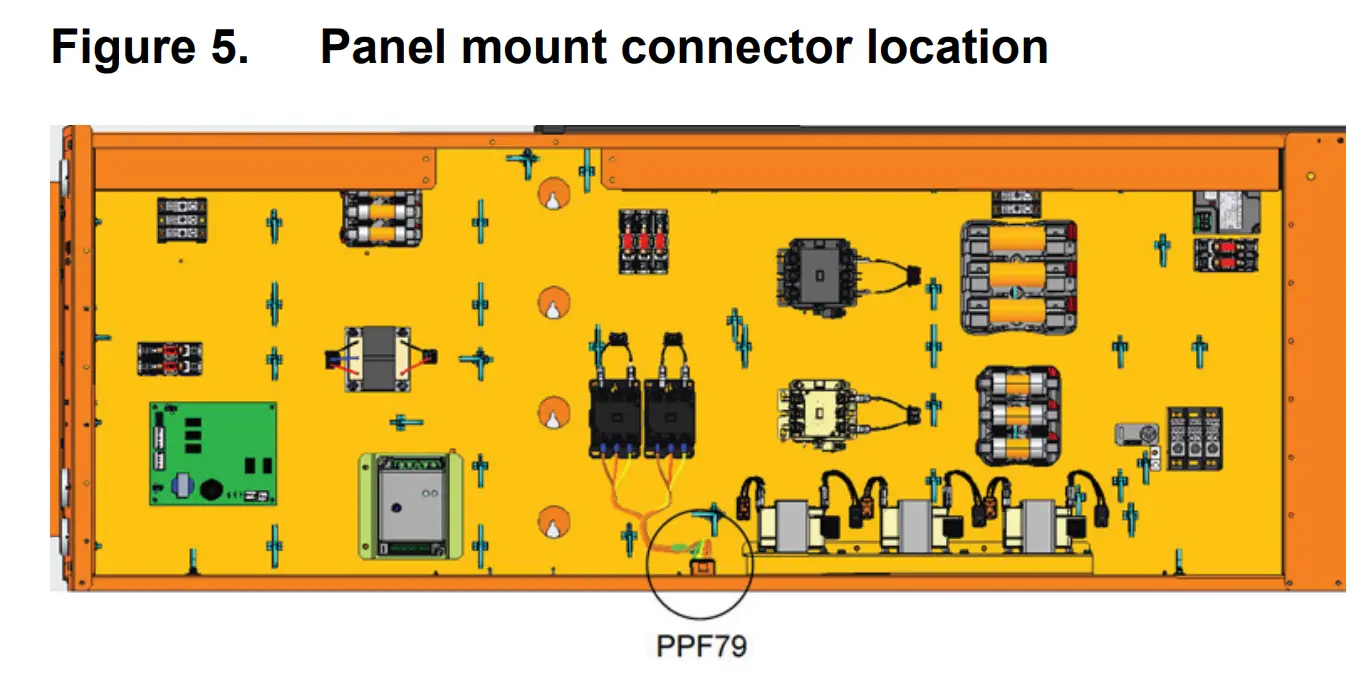 Figure 5. Panel mount connector location

PPF79