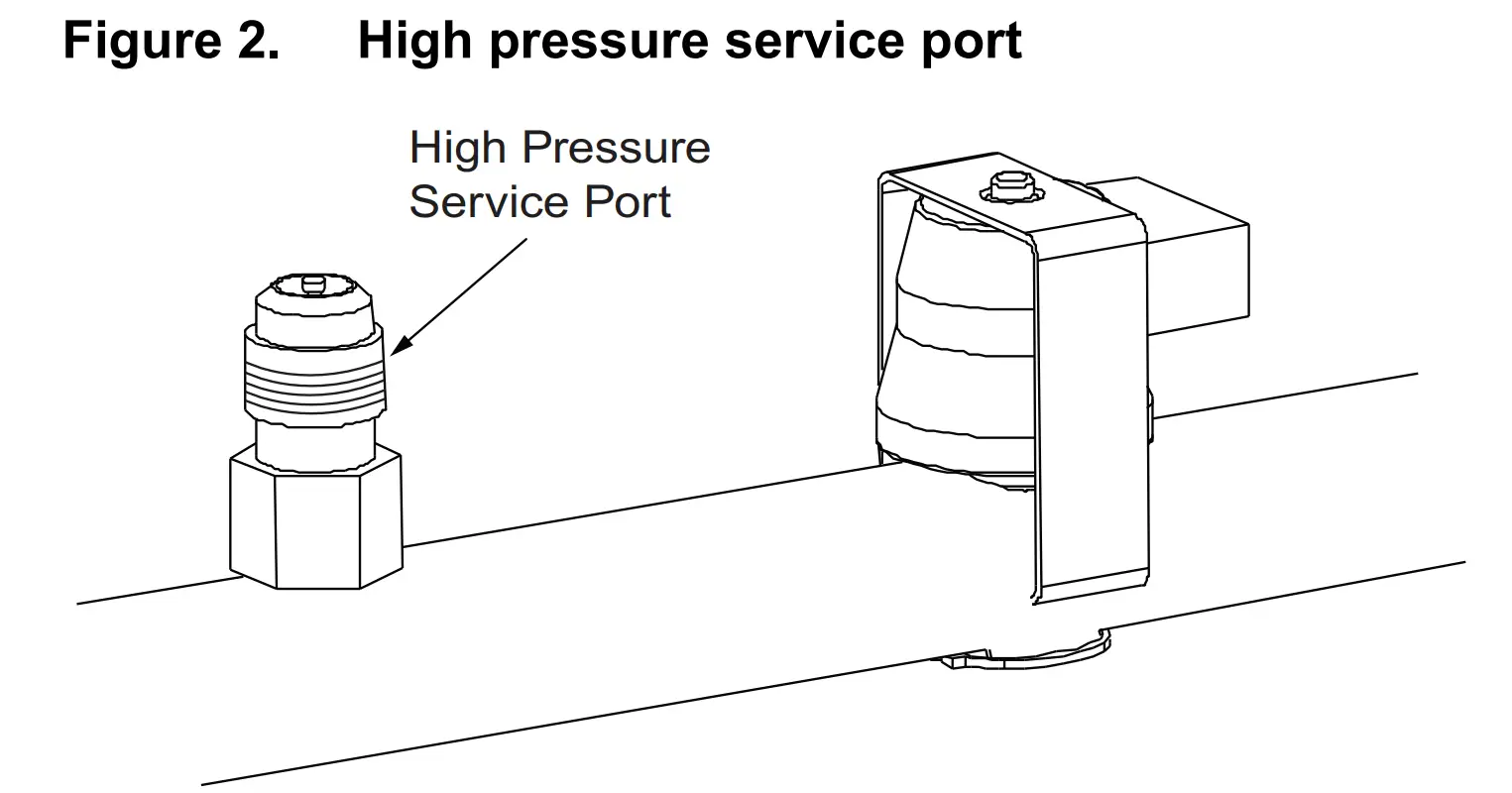 Figure 2. High pressure service port

High Pressure Service Port