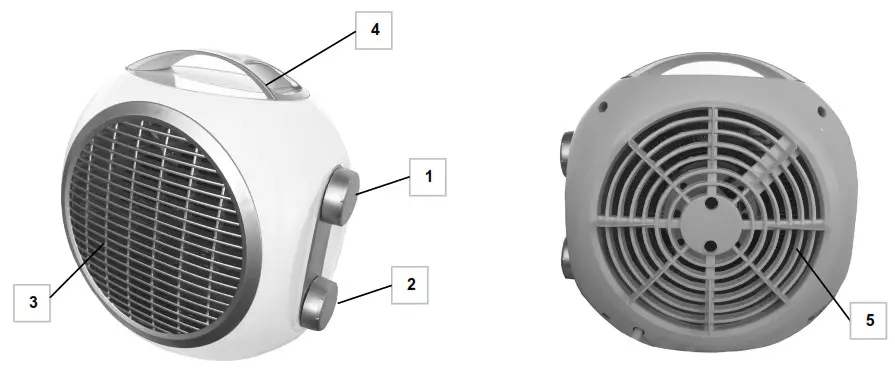 4
1
3
2
5