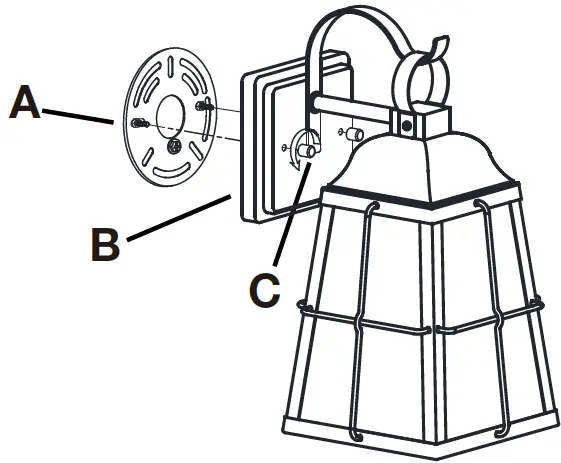 A

B

C