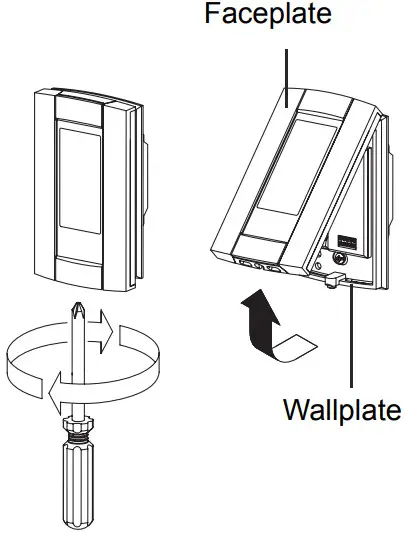 Faceplate

Wallplate