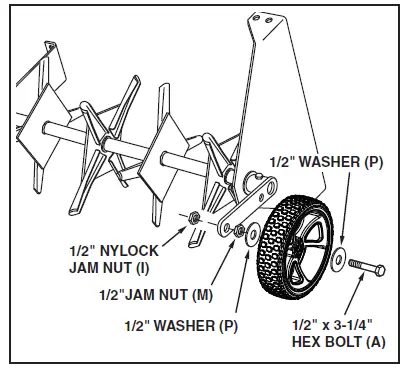 1/2" WASHER (P)

1/2" NYLOCK JAM NUT (I)

1/2"JAM NUT (M)

1/2" WASHER (P)

1/2" x 3-1/4" HEX BOLT (A)