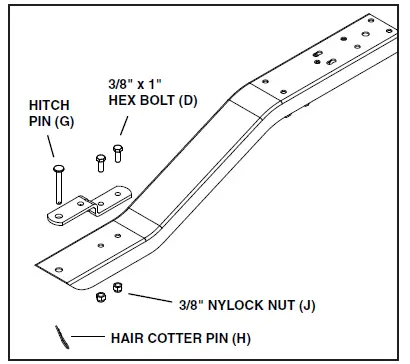 3/8" x 1"
HEX BOLT (D)

HITCH
PIN (G)

3/8" NYLOCK NUT (J)

HAIR COTTER PIN (H)