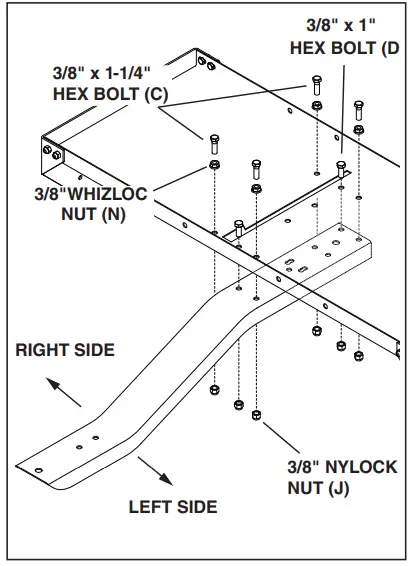 3/8" x 1"
HEX BOLT (D

3/8" x 1-1/4"
HEX BOLT (C)

3/8"WHIZLOC
NUT (N)

RIGHT SIDE

3/8" NYLOCK
NUT (J)

LEFT SIDE