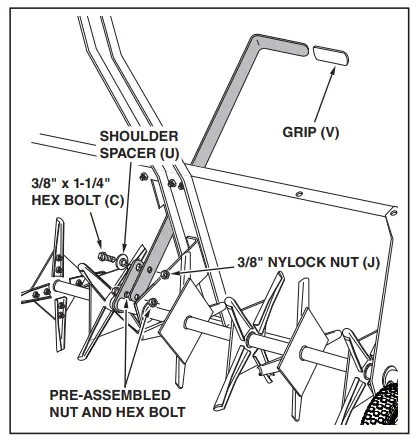 GRIP (V)

SHOULDER SPACER (U)

3/8" x 1-1/4" HEX BOLT (C)

3/8" NYLOCK NUT (J)

PRE-ASSEMBLED NUT AND HEX BOLT