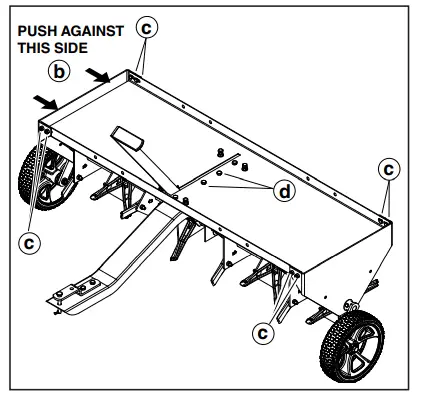 PUSH AGAINST THIS SIDE

c

b

c

d

c

c