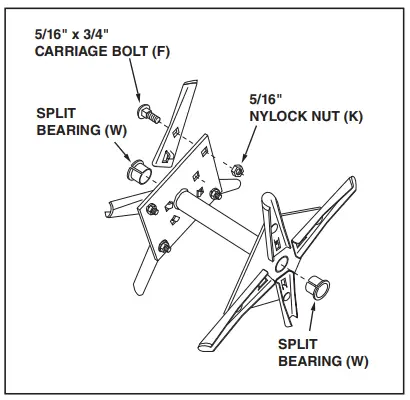 5/16" x 3/4"
CARRIAGE BOLT (F)

SPLIT
BEARING (W)

5/16"
NYLOCK NUT (K)

SPLIT
BEARING (W)