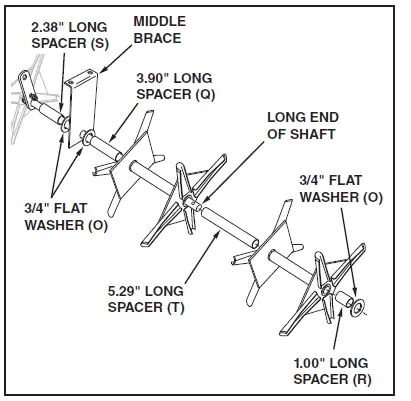 2.38" LONG SPACER (S)

MIDDLE BRACE

3.90" LONG SPACER (Q)

LONG END OF SHAFT

3/4" FLAT WASHER (O)

3/4" FLAT WASHER (O)

5.29" LONG SPACER (T)

1.00" LONG SPACER (R)