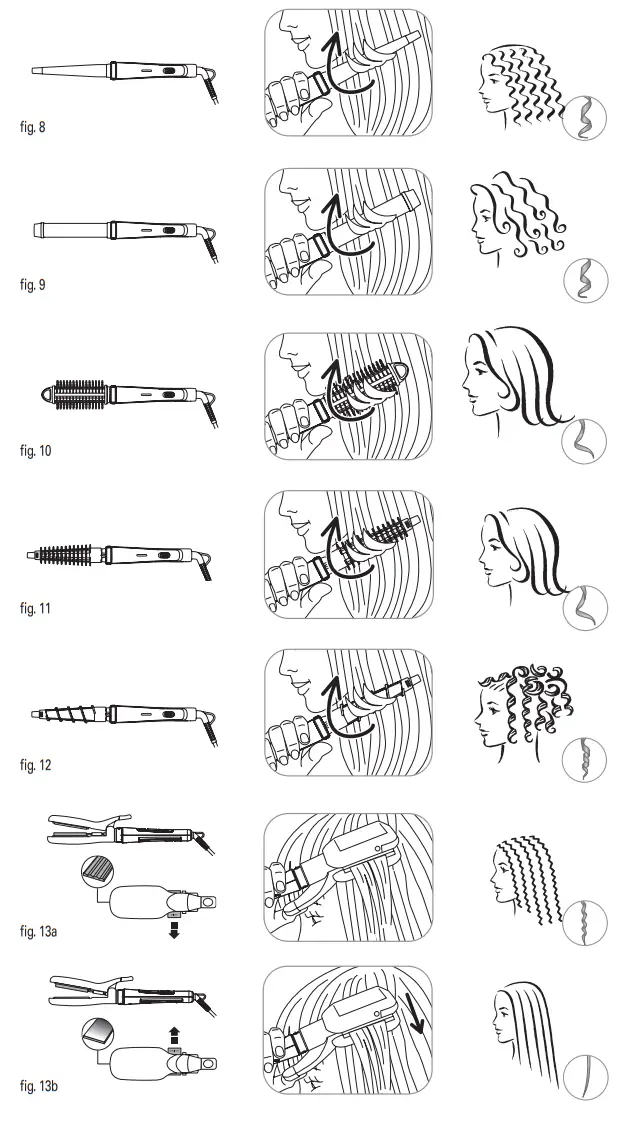 fig. 8

fig. 9

fig. 10

fig. 11

fig. 12

fig. 13a

fig. 13b