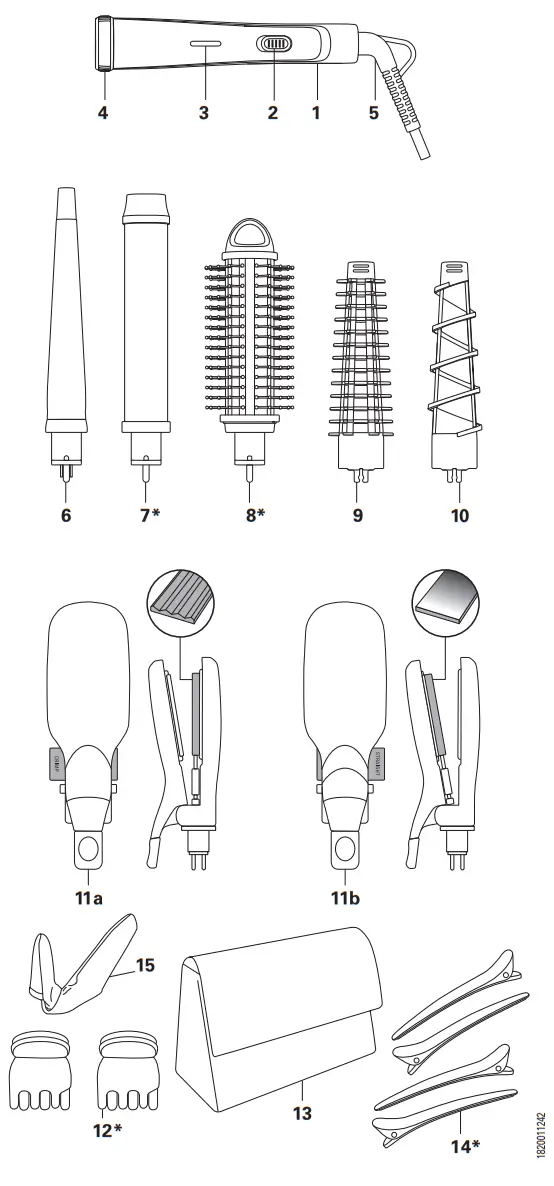 4
3
2
1
5

6
7*
8*
9
10

11a
11b

15

12*

13

14*

1820011242