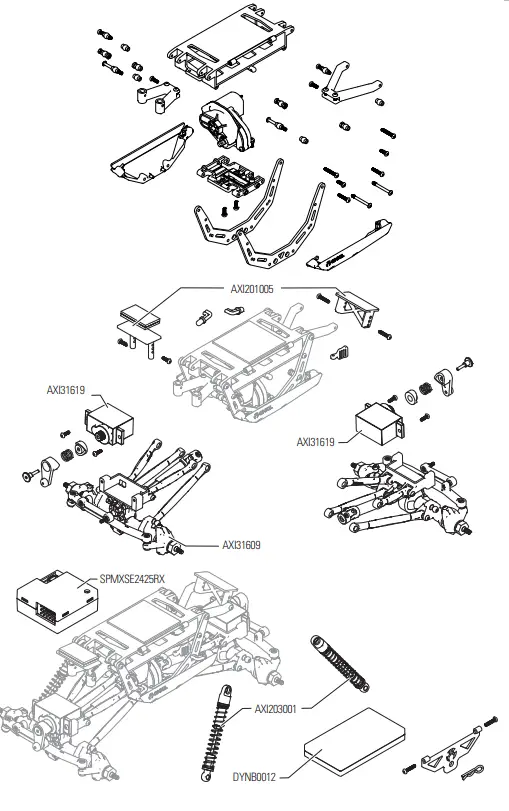 AXI201005

AXI31619

AXI31619

AXI31609

SPMXSE2425RX

AXI203001

DYNB0012