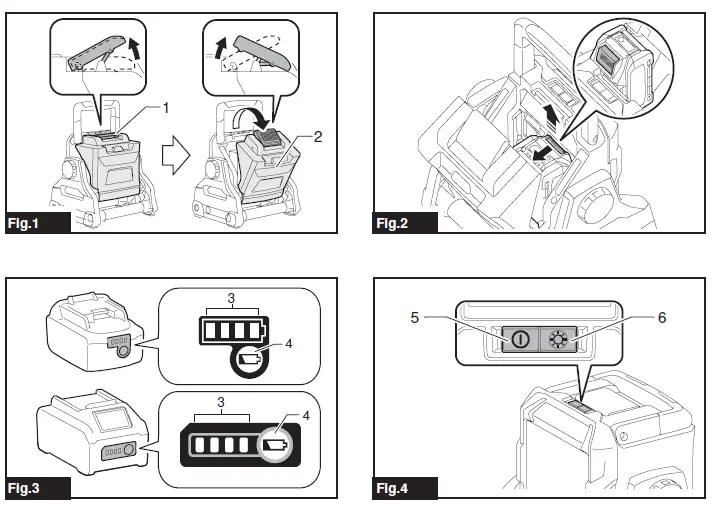 1

2

Fig.1

Fig.2

3

4

3

4

Fig.3

5

6

Fig.4