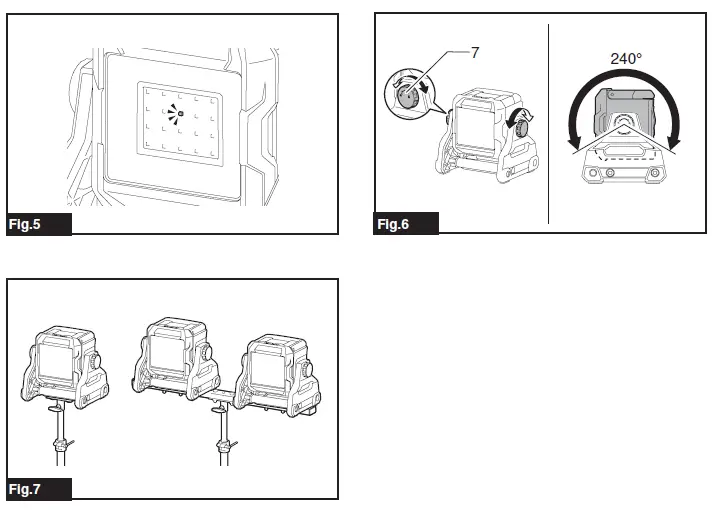 Fig.5

7

240°

Fig.6

Fig.7