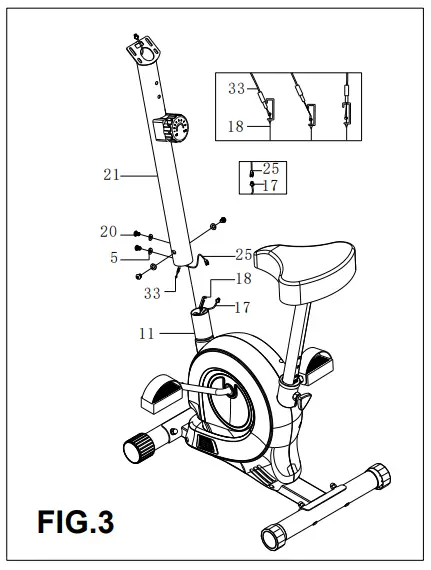 33
18
25
17
21
20
5
25
33
18
17
11
FIG.3