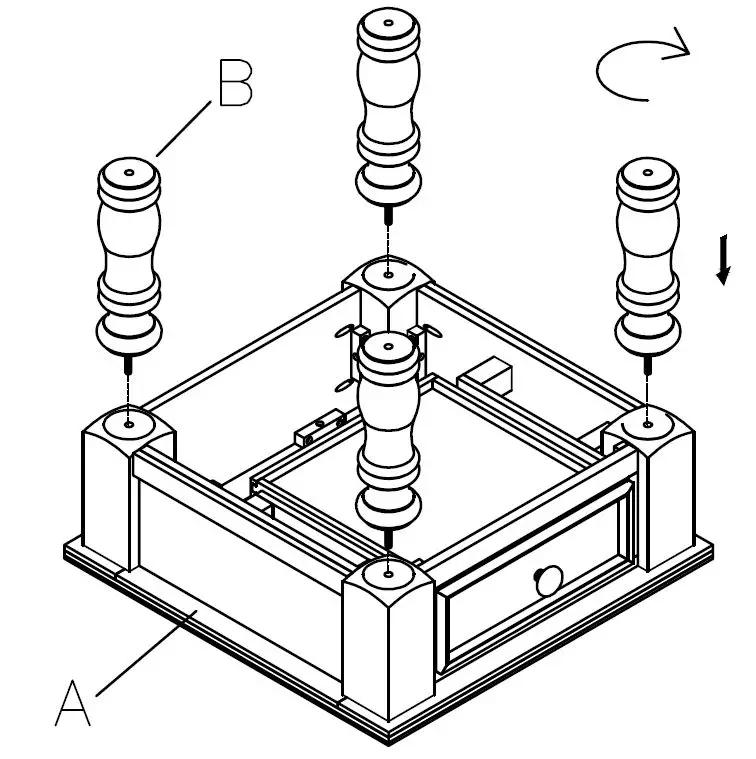 B

A