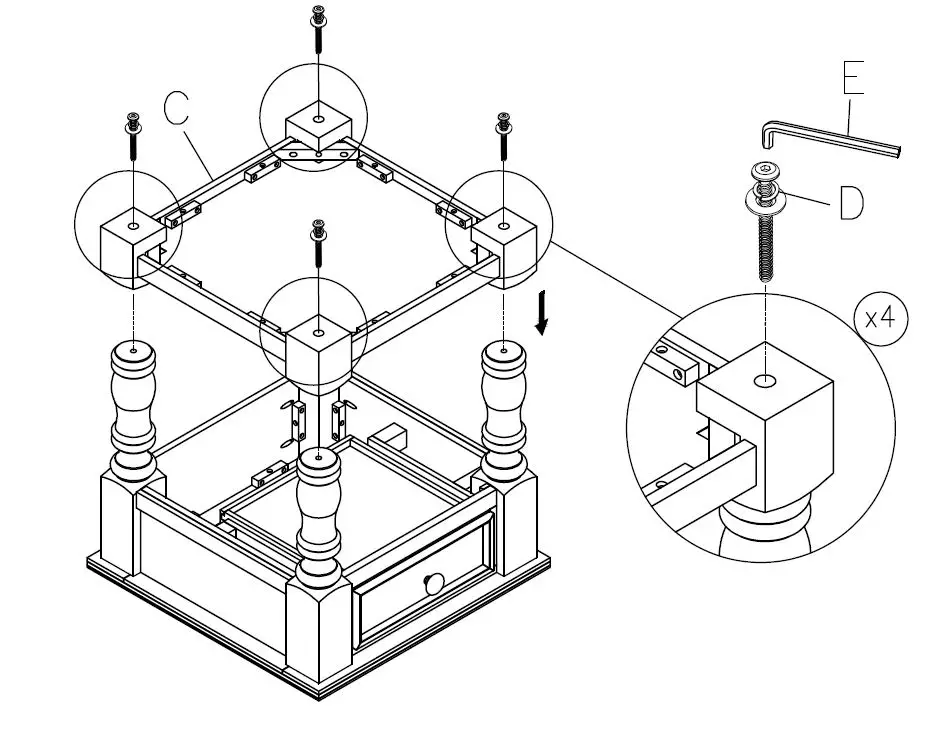 C

E

D

x4