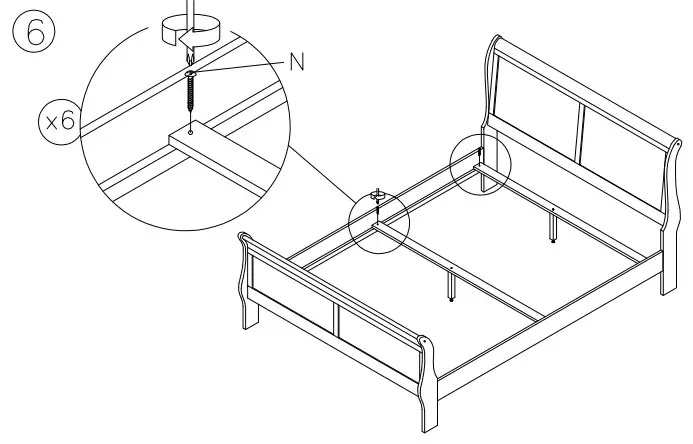 ⑥
N
x6