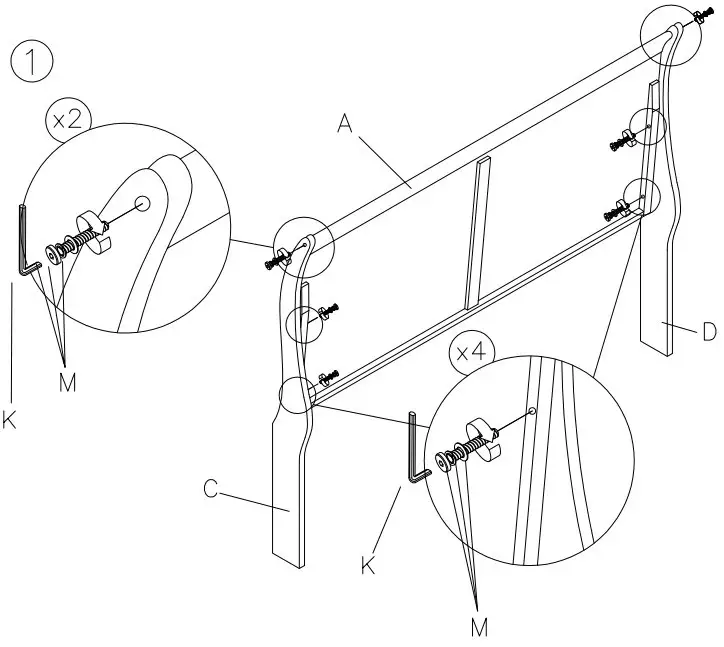 1

x2

A

K

M

D

x4

C

K

M