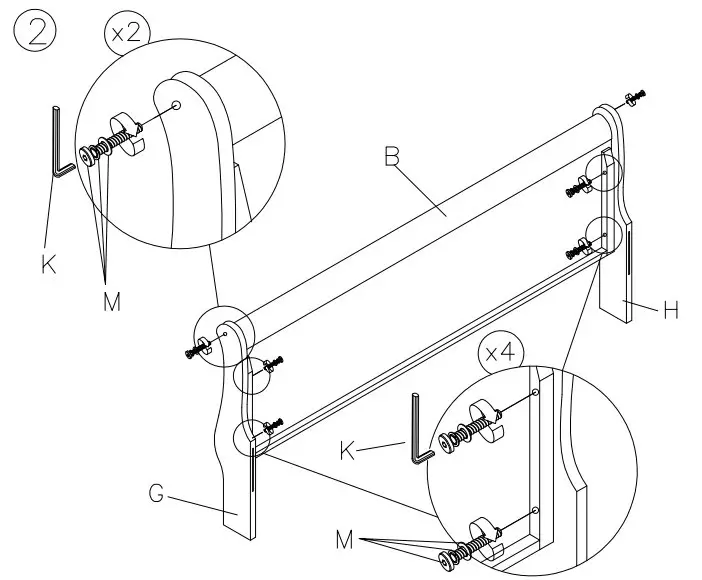 2
x2
K
M
B
H
x4
K
G
M