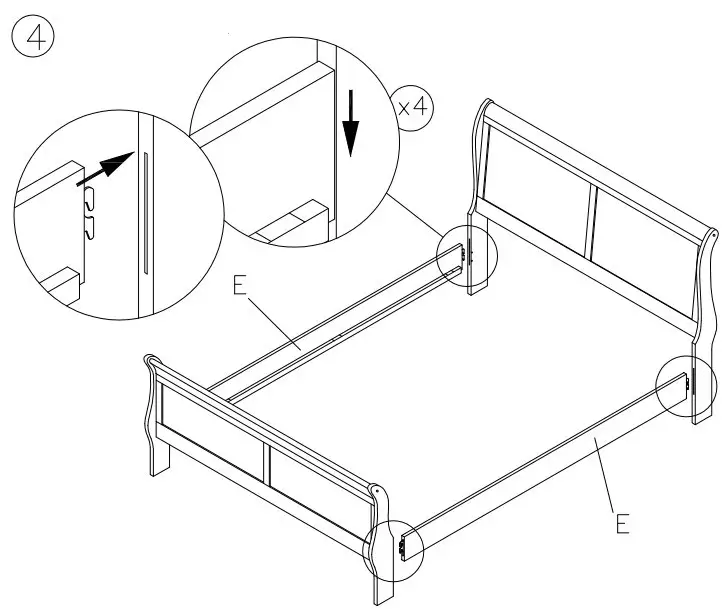 4

x4

E

E