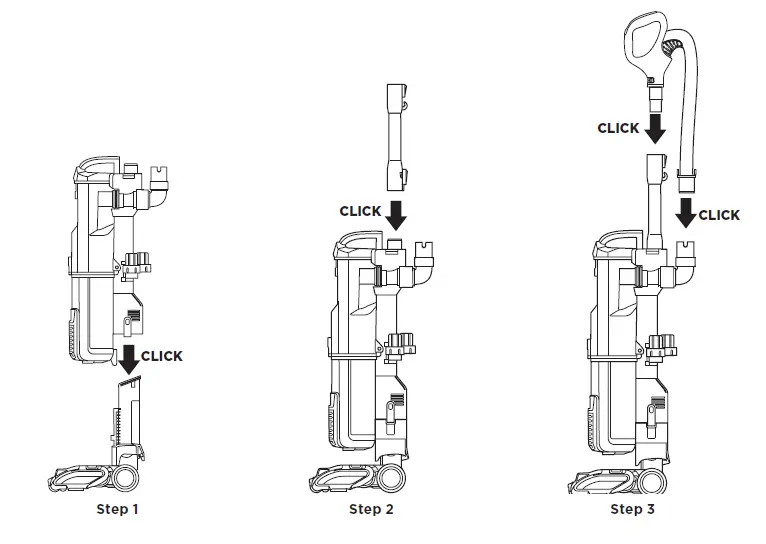 CLICK

Step 1

CLICK

Step 2

CLICK

CLICK

Step 3