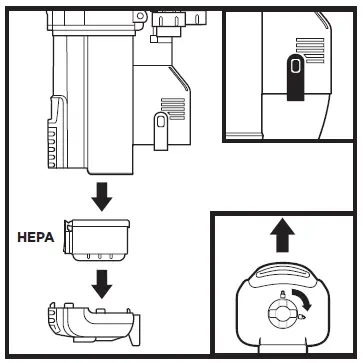 HEPA