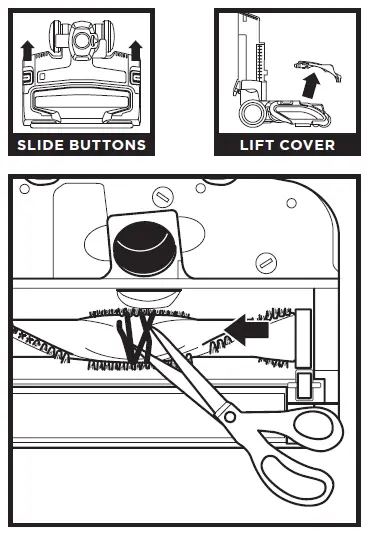 SLIDE BUTTONS

LIFT COVER