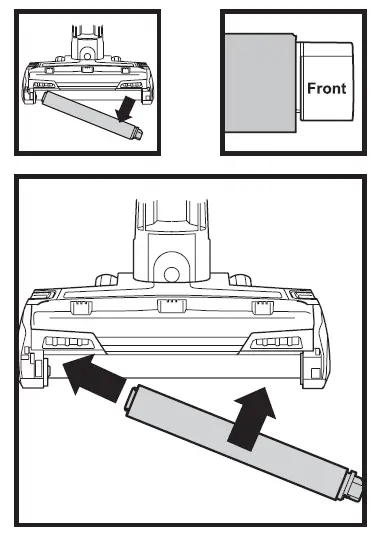 Front