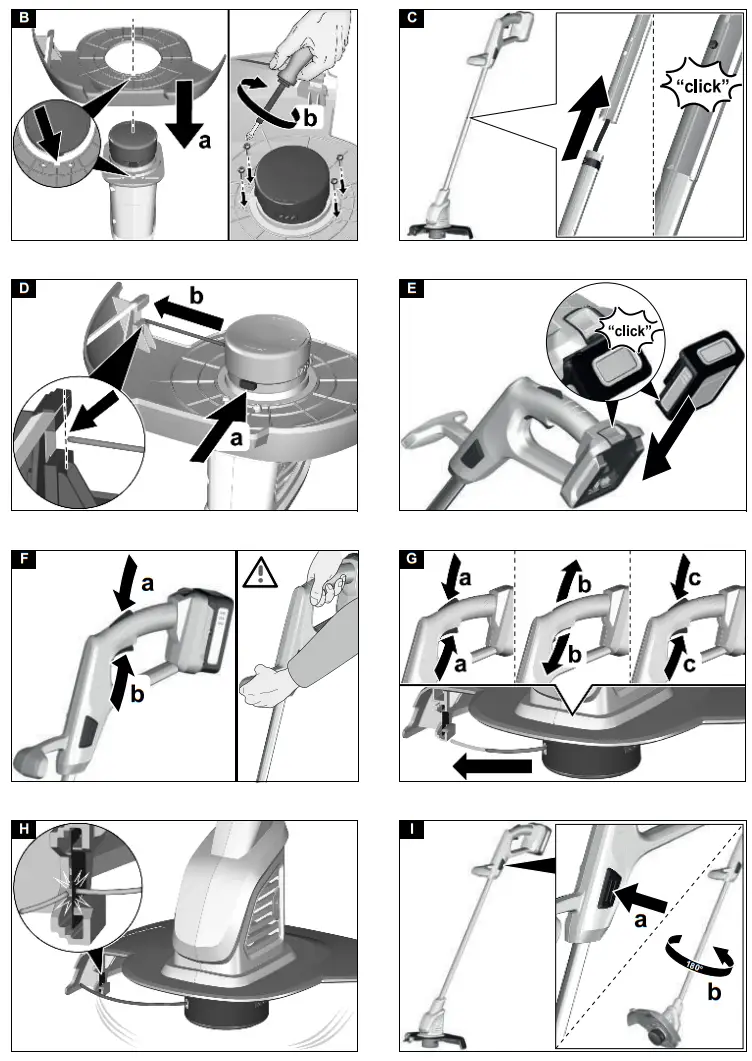 B
a
b

C
"click"

D
b
a

E
"click"

F
a
b

G
a
a
b
b
c
c

H

I
a
180°
b