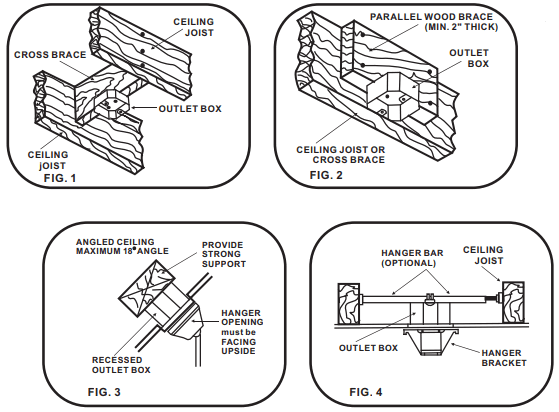 CEILING JOIST
CROSS BRACE
OUTLET BOX
CEILING jOIST
FIG. 1

PARALLEL WOOD BRACE (MIN. 2" THICK)
OUTLET BOX
CEILING JOIST OR CROSS BRACE
FIG. 2

ANGLED CEILING MAXIMUM 18° ANGLE
PROVIDE STRONG SUPPORT
HANGER OPENING must be FACING UPSIDE
RECESSED OUTLET BOX
FIG. 3

HANGER BAR (OPTIONAL)
CEILING JOIST
OUTLET BOX
HANGER BRACKET
FIG. 4