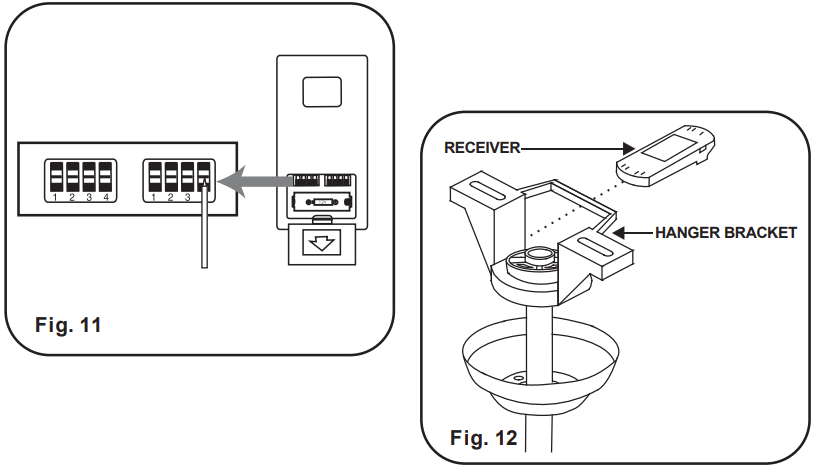 1 2 3 4

1 2 3

Fig. 11

RECEIVER

HANGER BRACKET

Fig. 12