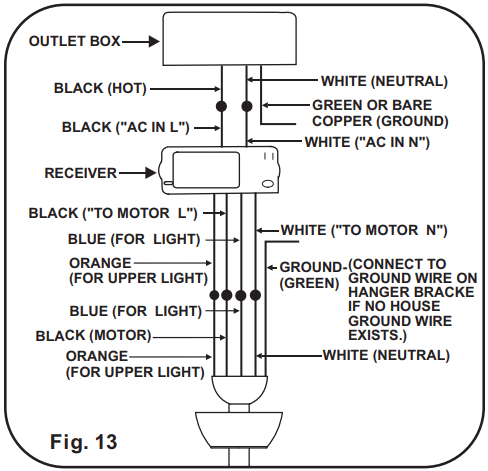 OUTLET BOX

BLACK (HOT)

WHITE (NEUTRAL)

GREEN OR BARE COPPER (GROUND)

BLACK ("AC IN L")

WHITE ("AC IN N")

RECEIVER

BLACK ("TO MOTOR L")

WHITE ("TO MOTOR N")

BLUE (FOR LIGHT)

ORANGE (FOR UPPER LIGHT)

GROUND- (GREEN)

(CONNECT TO GROUND WIRE ON HANGER BRACKE IF NO HOUSE GROUND WIRE EXISTS.)

BLUE (FOR LIGHT)

BLACK (MOTOR)

ORANGE (FOR UPPER LIGHT)

WHITE (NEUTRAL)

Fig. 13