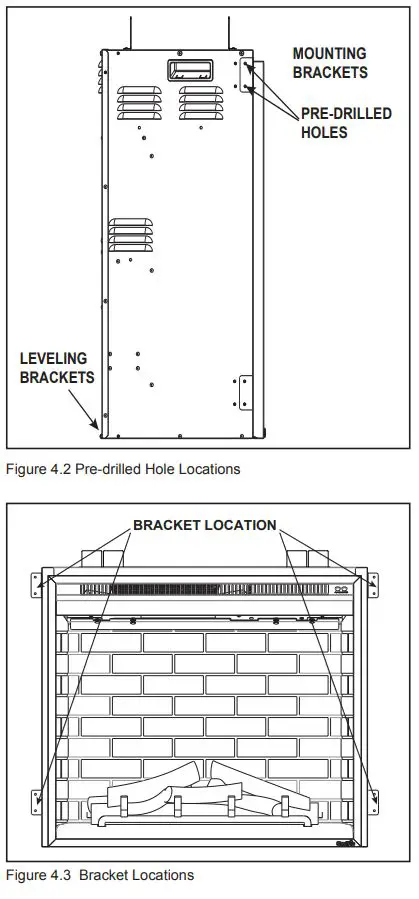 MOUNTING BRACKETS

PRE-DRILLED HOLES

LEVELING BRACKETS

Figure 4.2 Pre-drilled Hole Locations

BRACKET LOCATION

Figure 4.3 Bracket Locations