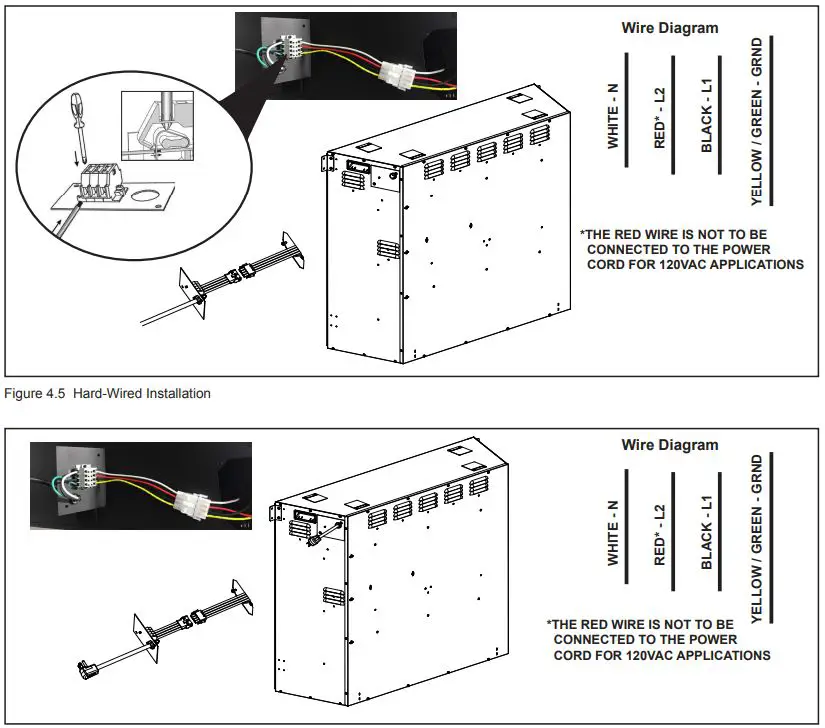 Wire Diagram

WHITE - N

RED* - L2

BLACK - L1

YELLOW / GREEN - GRND

*THE RED WIRE IS NOT TO BE CONNECTED TO THE POWER CORD FOR 120VAC APPLICATIONS

Figure 4.5 Hard-Wired Installation

Wire Diagram

WHITE - N

RED* - L2

BLACK - L1

YELLOW / GREEN - GRND

*THE RED WIRE IS NOT TO BE CONNECTED TO THE POWER CORD FOR 120VAC APPLICATIONS