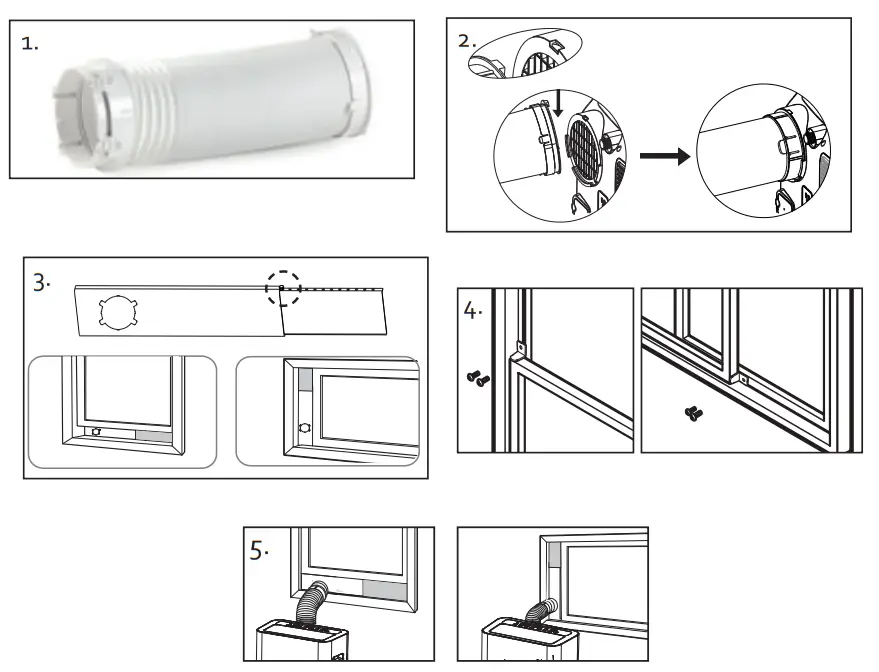 1.

2.

3.

4.

5.