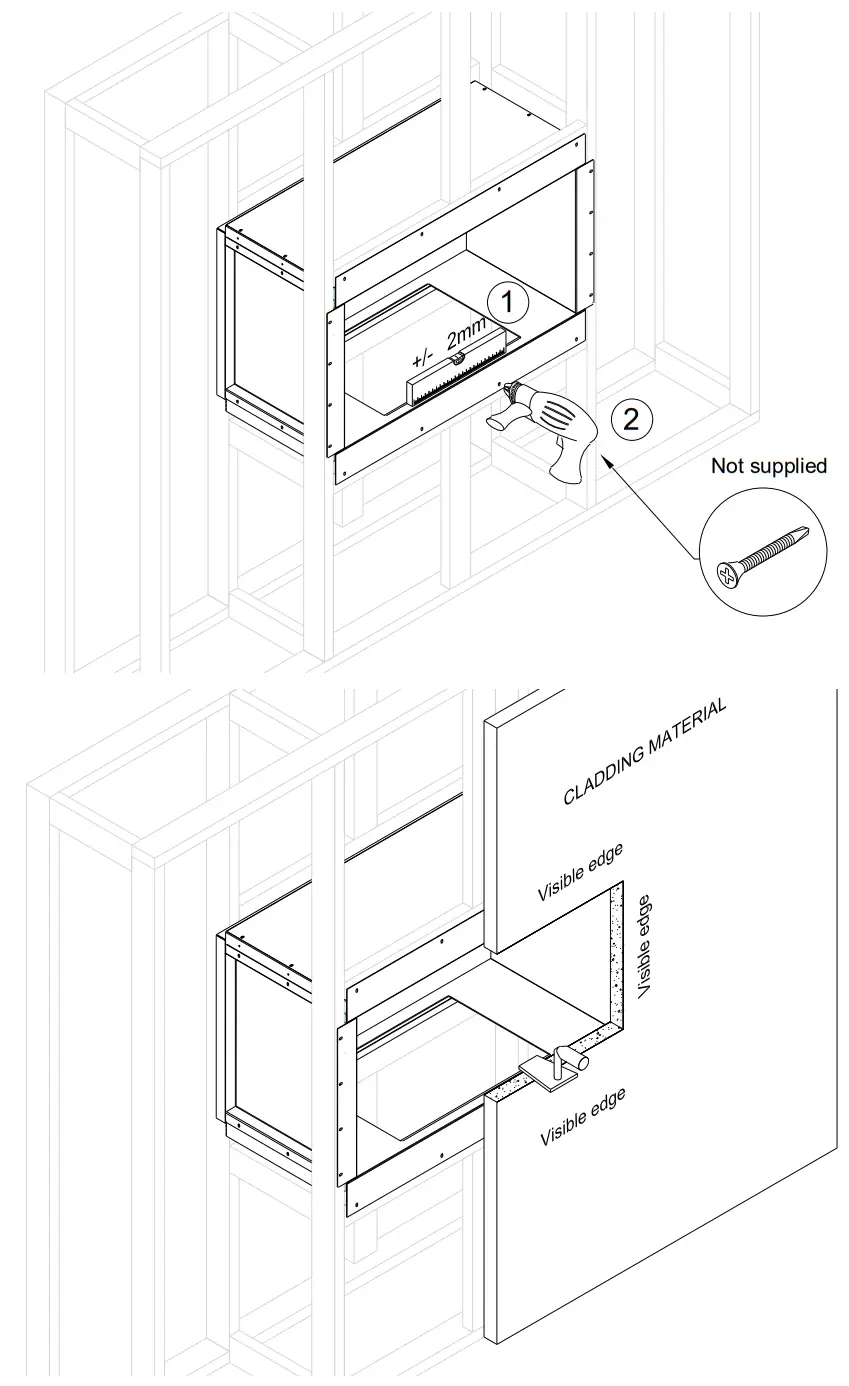 1

+/- 2mm

2

Not supplied

CLADDING MATERIAL

Visible edge

Visible edge

Visible edge