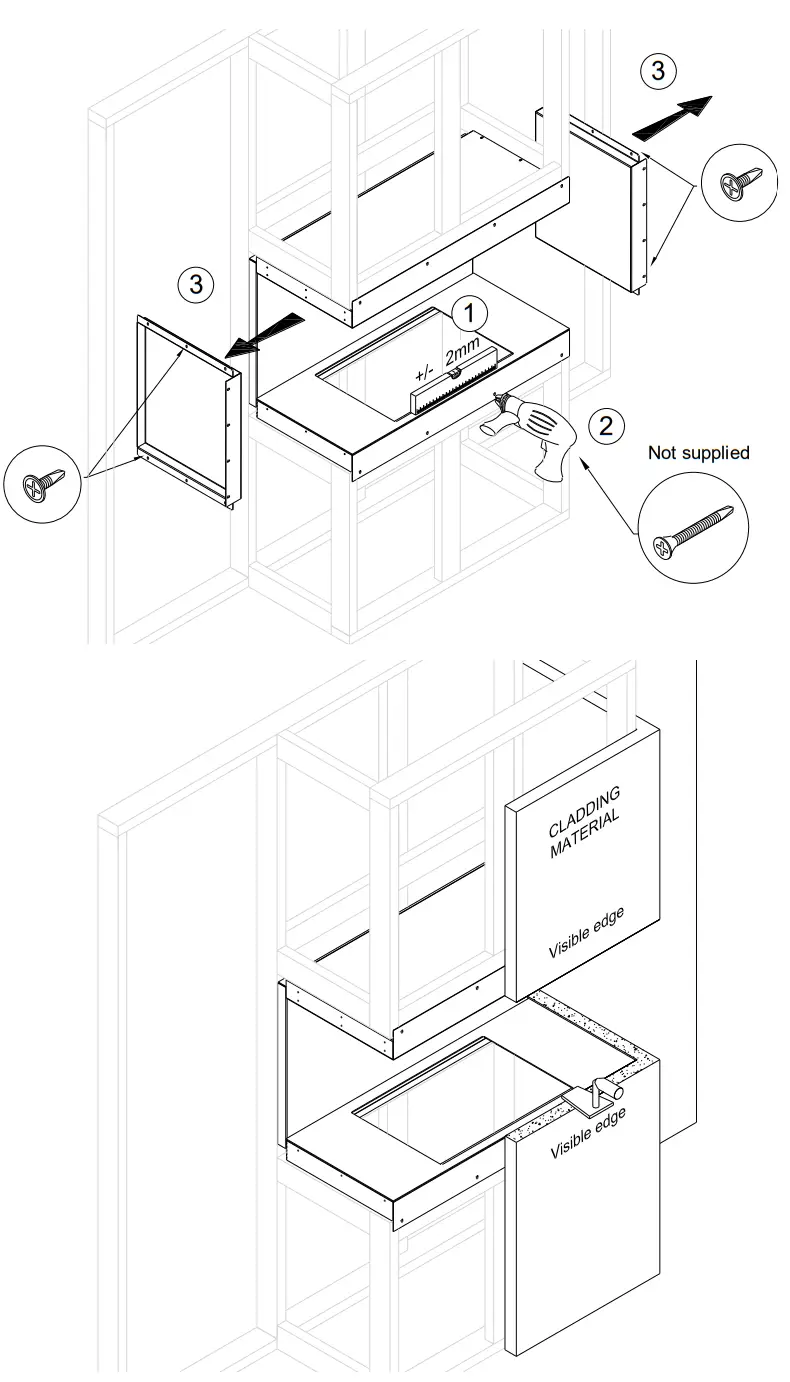 3

3

1

+/- 2mm

2

Not supplied

CLADDING MATERIAL

Visible edge

Visible edge