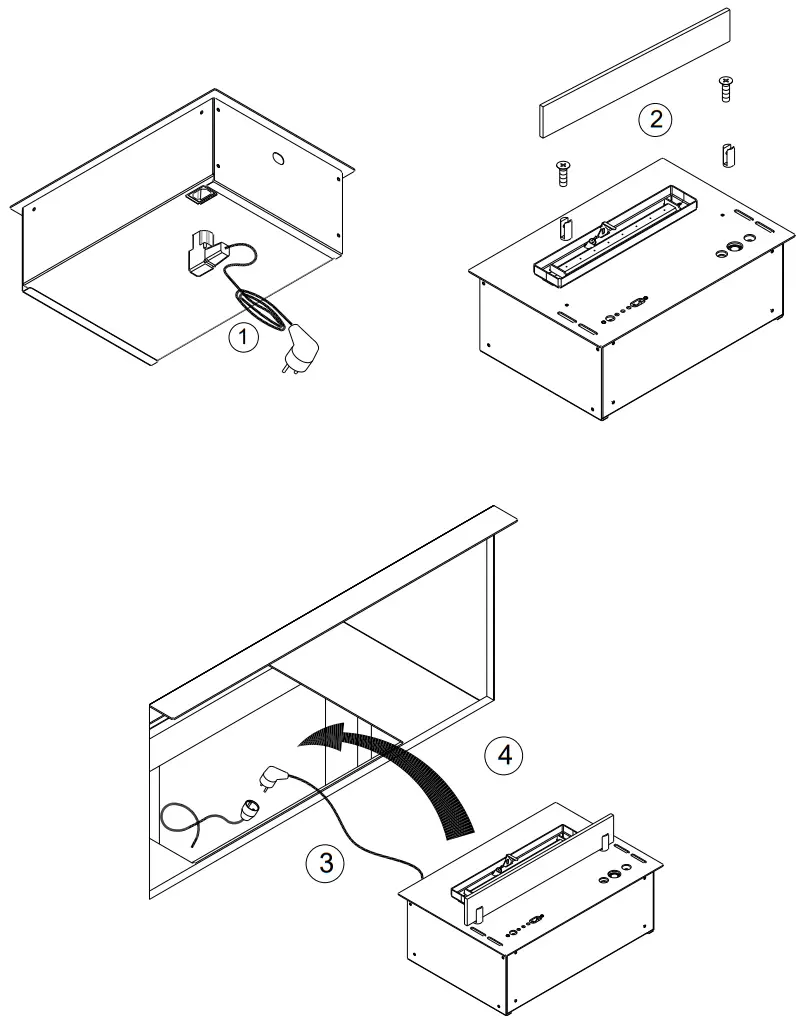 1

2

4

3