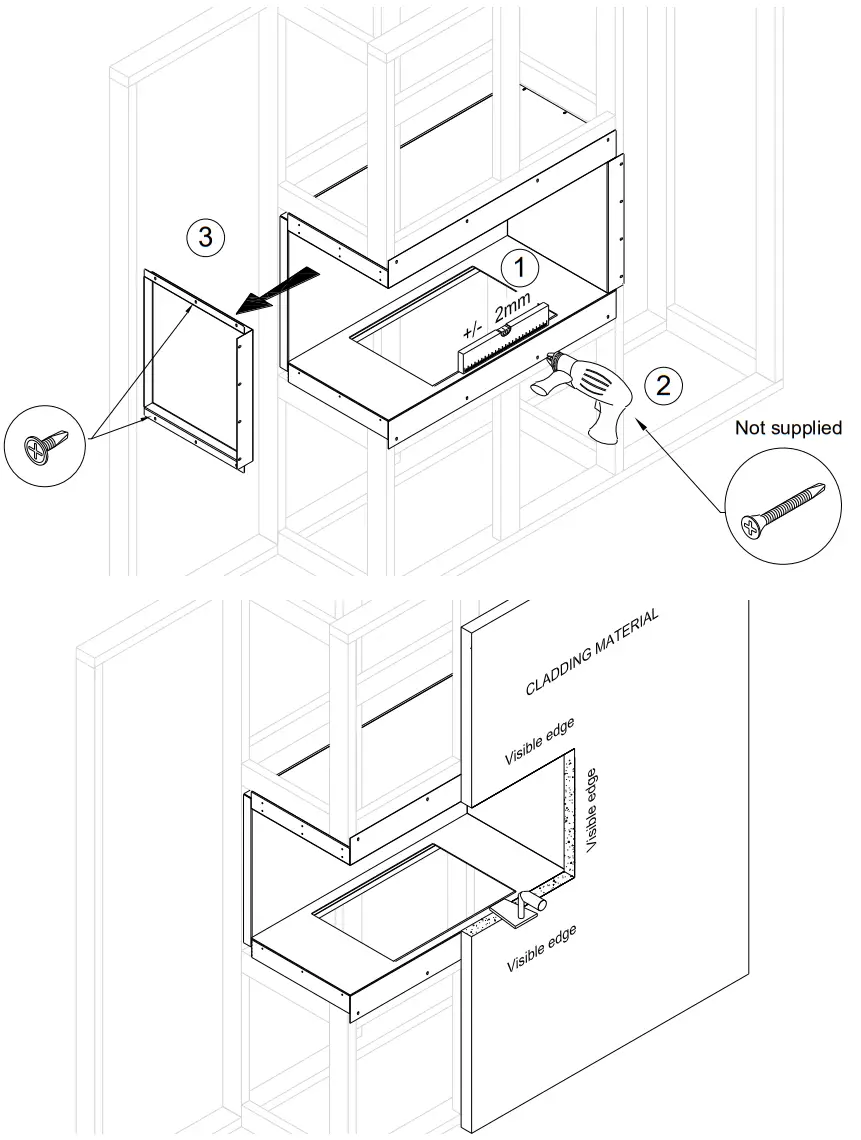 3

1

+/- 2mm

2

Not supplied

CLADDING MATERIAL

Visible edge

Visible edge

Visible edge